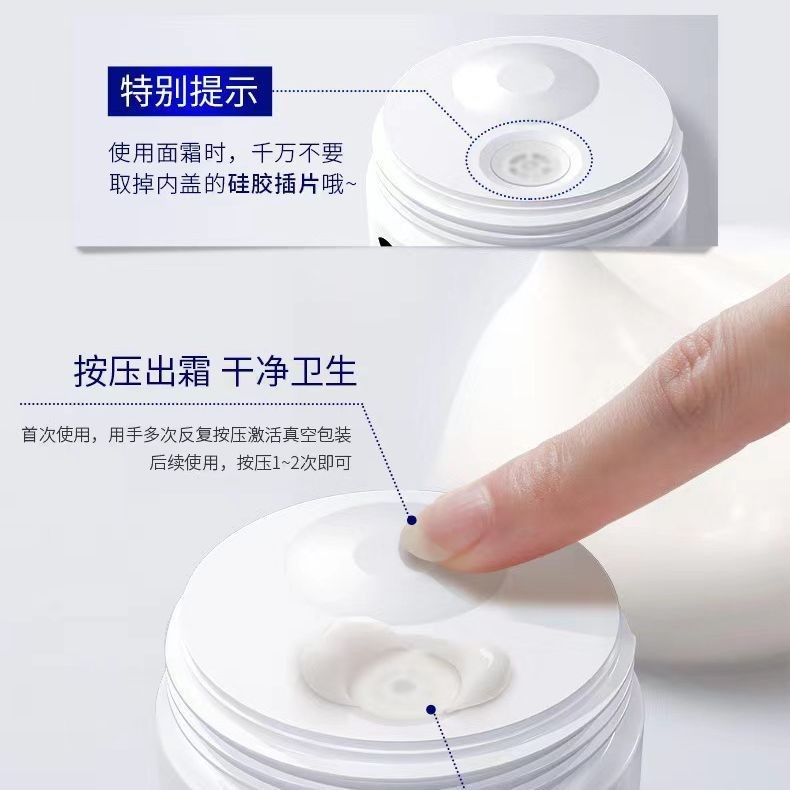 特别提示

使用面霜时，千万不要取掉内盖的硅胶插片哦~

按压出霜 干净卫生

首次使用，用手多次反复按压激活真空包装
后续使用，按压1~2次即可